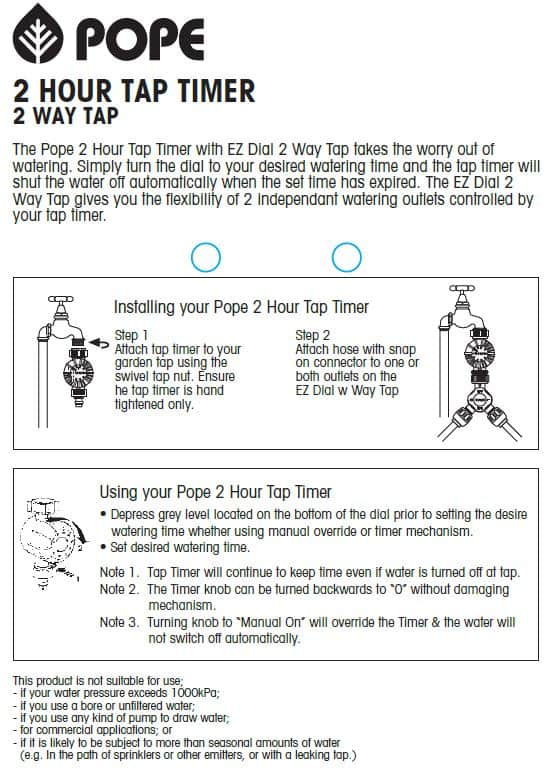 POPE

2 HOUR TAP TIMER
2 WAY TAP

The Pope 2 Hour Tap Timer with EZ Dial 2 Way Tap takes the worry out of watering. Simply turn the dial to your desired watering time and the tap timer will shut the water off automatically when the set time has expired. The EZ Dial 2 Way Tap gives you the flexibility of 2 independant watering outlets controlled by your tap timer.

Installing your Pope 2 Hour Tap Timer

Step 1
Attach tap timer to your garden tap using the swivel tap nut. Ensure he tap timer is hand tightened only.

Step 2
Attach hose with snap on connector to one or both outlets on the EZ Dial w Way Tap

Using your Pope 2 Hour Tap Timer

• Depress grey level located on the bottom of the dial prior to setting the desire watering time whether using manual override or timer mechanism.
• Set desired watering time.

Note 1. Tap Timer will continue to keep time even if water is turned off at tap.
Note 2. The Timer knob can be turned backwards to "0" without damaging mechanism.
Note 3. Turning knob to "Manual On" will override the Timer & the water will not switch off automatically.

This product is not suitable for use;
- if your water pressure exceeds 1000kPa;
- if you use a bore or unfiltered water;
- if you use any kind of pump to draw water;
- for commercial applications; or
- if it is likely to be subject to more than seasonal amounts of water (e.g. In the path of sprinklers or other emitters, or with a leaking tap.)